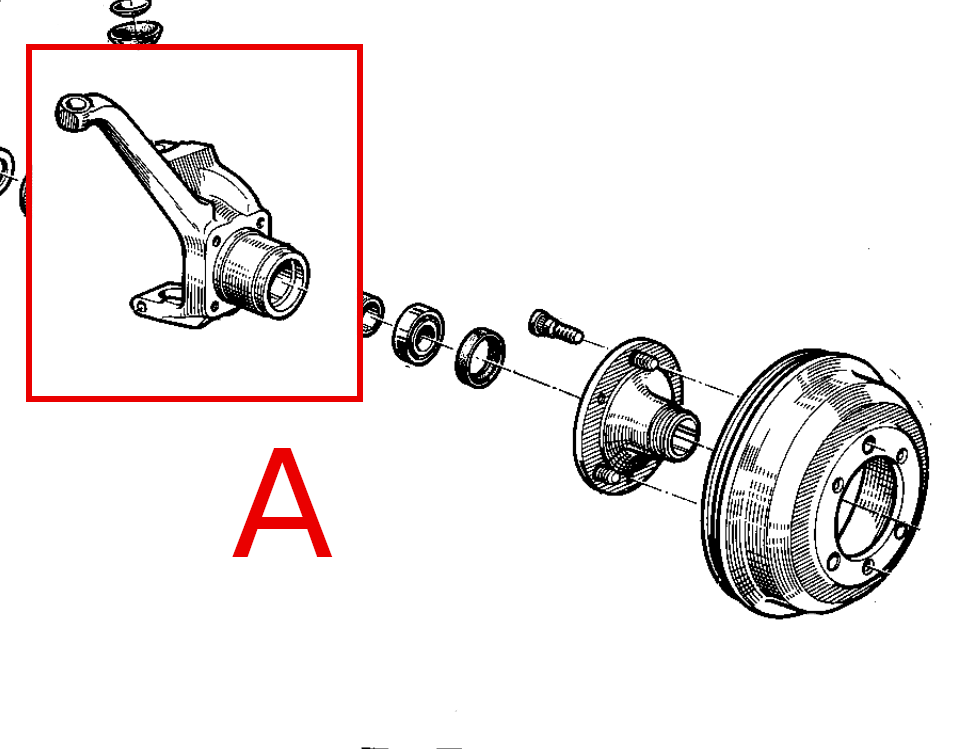 A